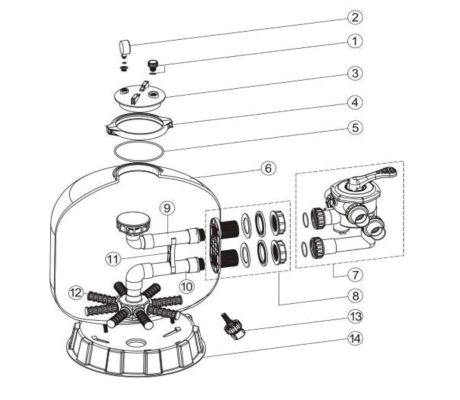 2
1
3
4
5
6
9
11
10
12
7
8
13
14