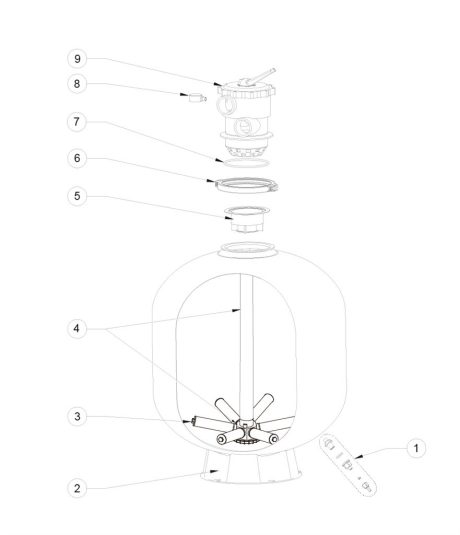 9
8
7
6
5
4
3
2
1